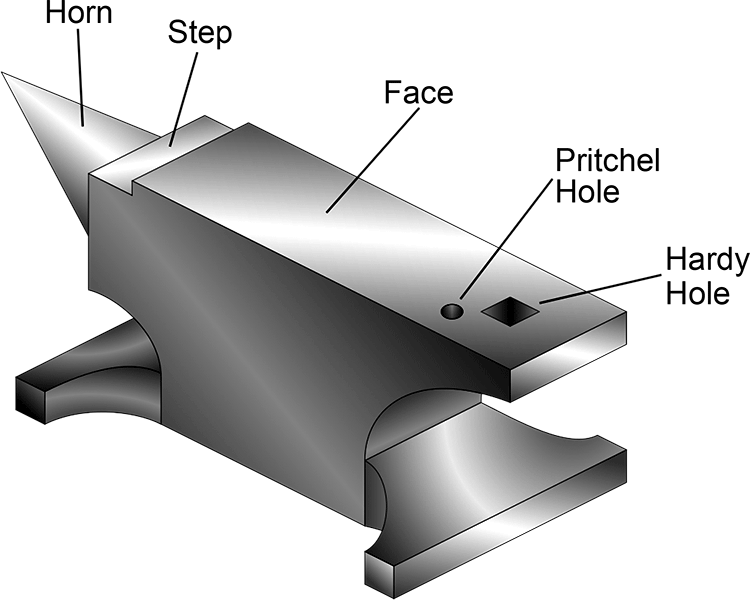 Horn
Step
Face
Pritchel Hole
Hardy Hole